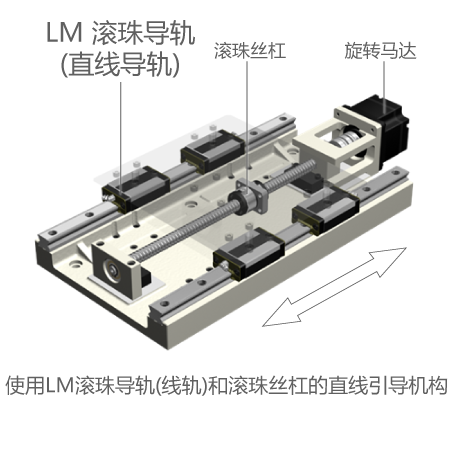 LM 滚珠导轨
(直线导轨)

滚珠丝杠

旋转马达

使用LM滚珠导轨(线轨)和滚珠丝杠的直线引导机构